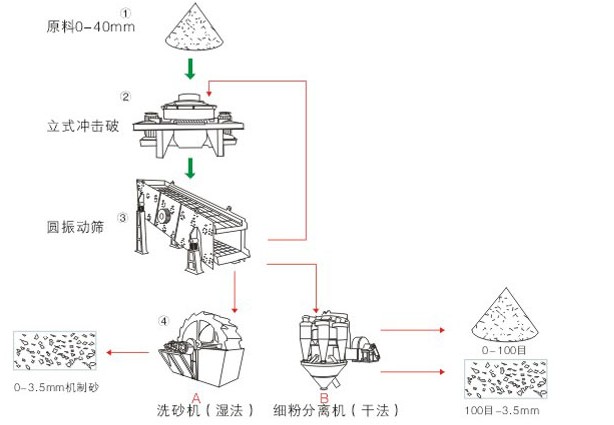 ①
原料0-40mm

②
立式冲击破

③
圆振动筛

④

0-3.5mm机制砂

A
洗砂机（湿法）

B
细粉分离机（干法）

0-100目

100目-3.5mm